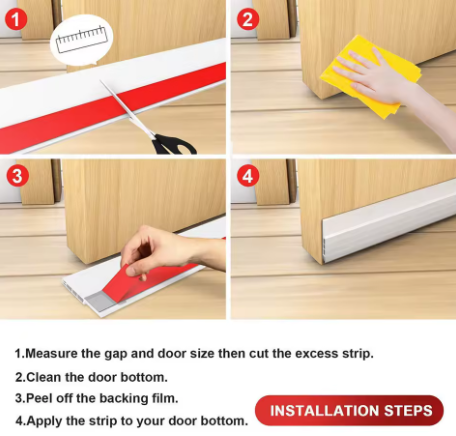 1

2

3

4

1.Measure the gap and door size then cut the excess strip.

2.Clean the door bottom.

3.Peel off the backing film.

4.Apply the strip to your door bottom.

INSTALLATION STEPS